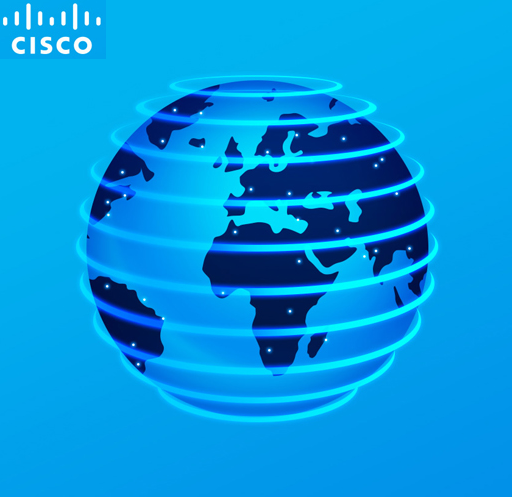 CISCO